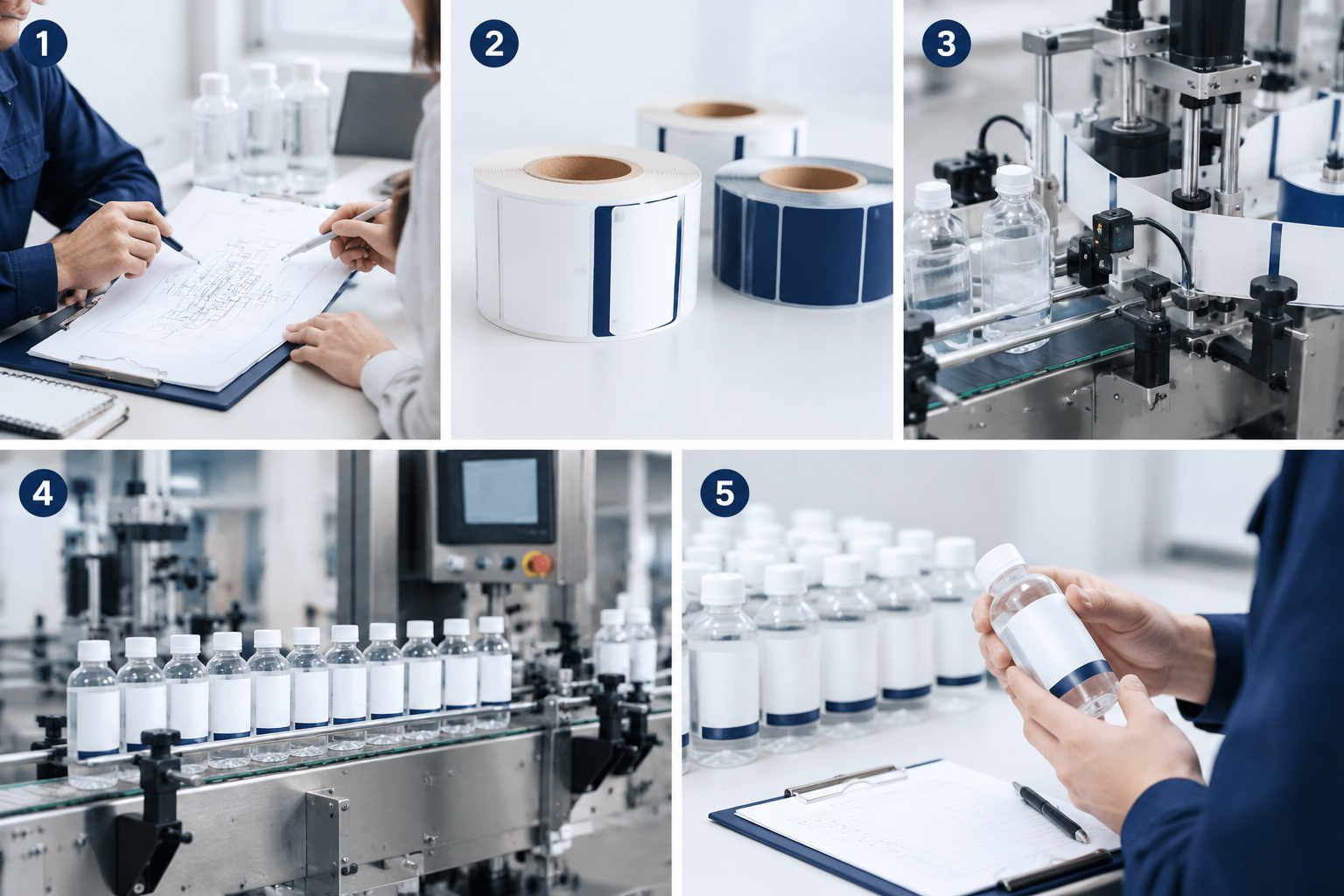 1

2

3

4

5